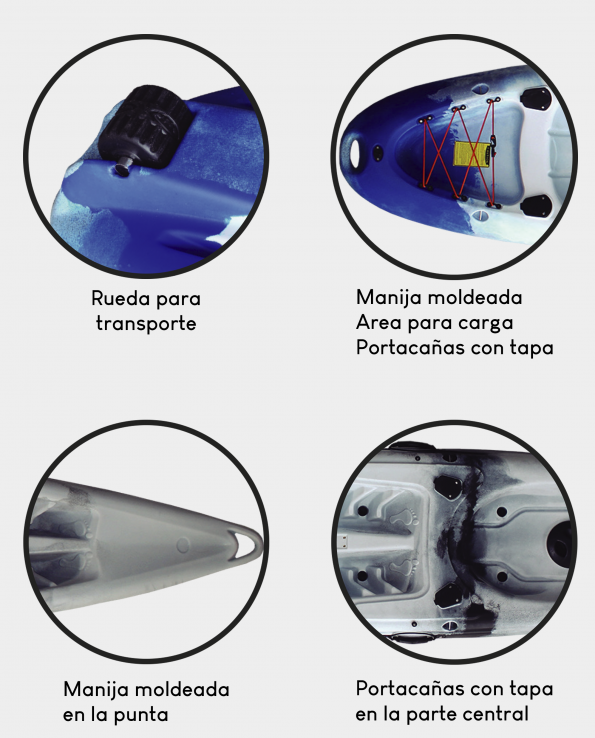 Rueda para transporte

Manija moldeada
Area para carga
Portacañas con tapa

Manija moldeada en la punta

Portacañas con tapa en la parte central